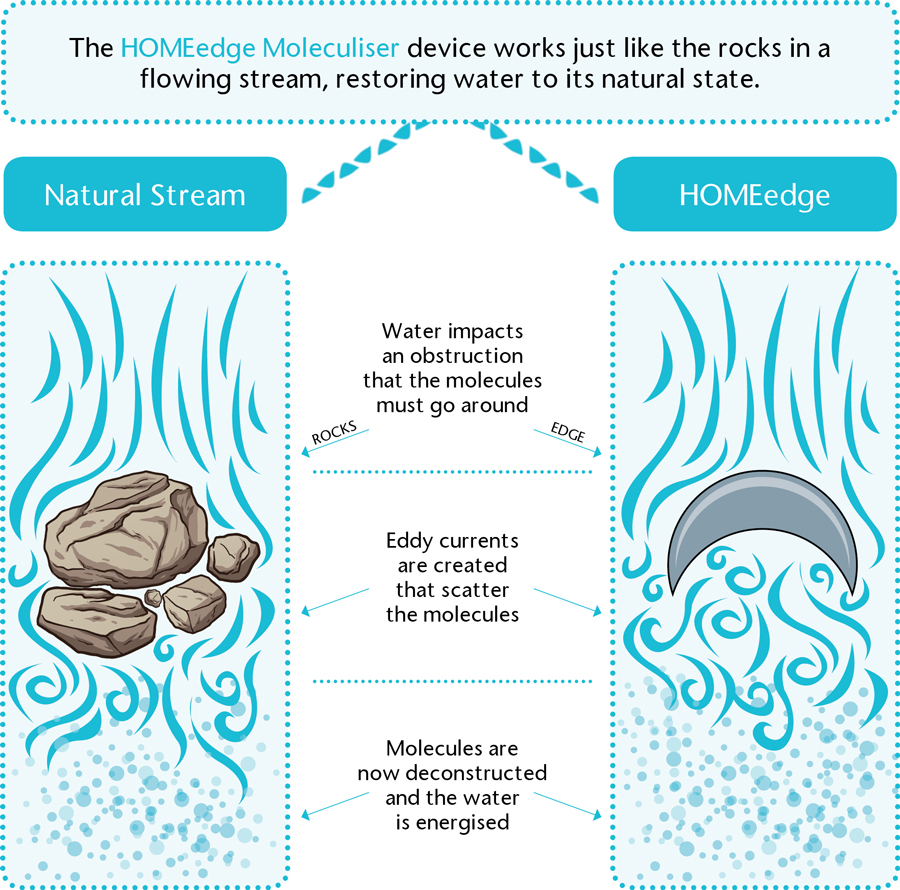 The HOMEedge Moleculiser device works just like the rocks in a flowing stream, restoring water to its natural state.

Natural Stream

HOMEedge

Water impacts an obstruction that the molecules must go around

ROCKS

EDGE

Eddy currents are created that scatter the molecules

Molecules are now deconstructed and the water is energised